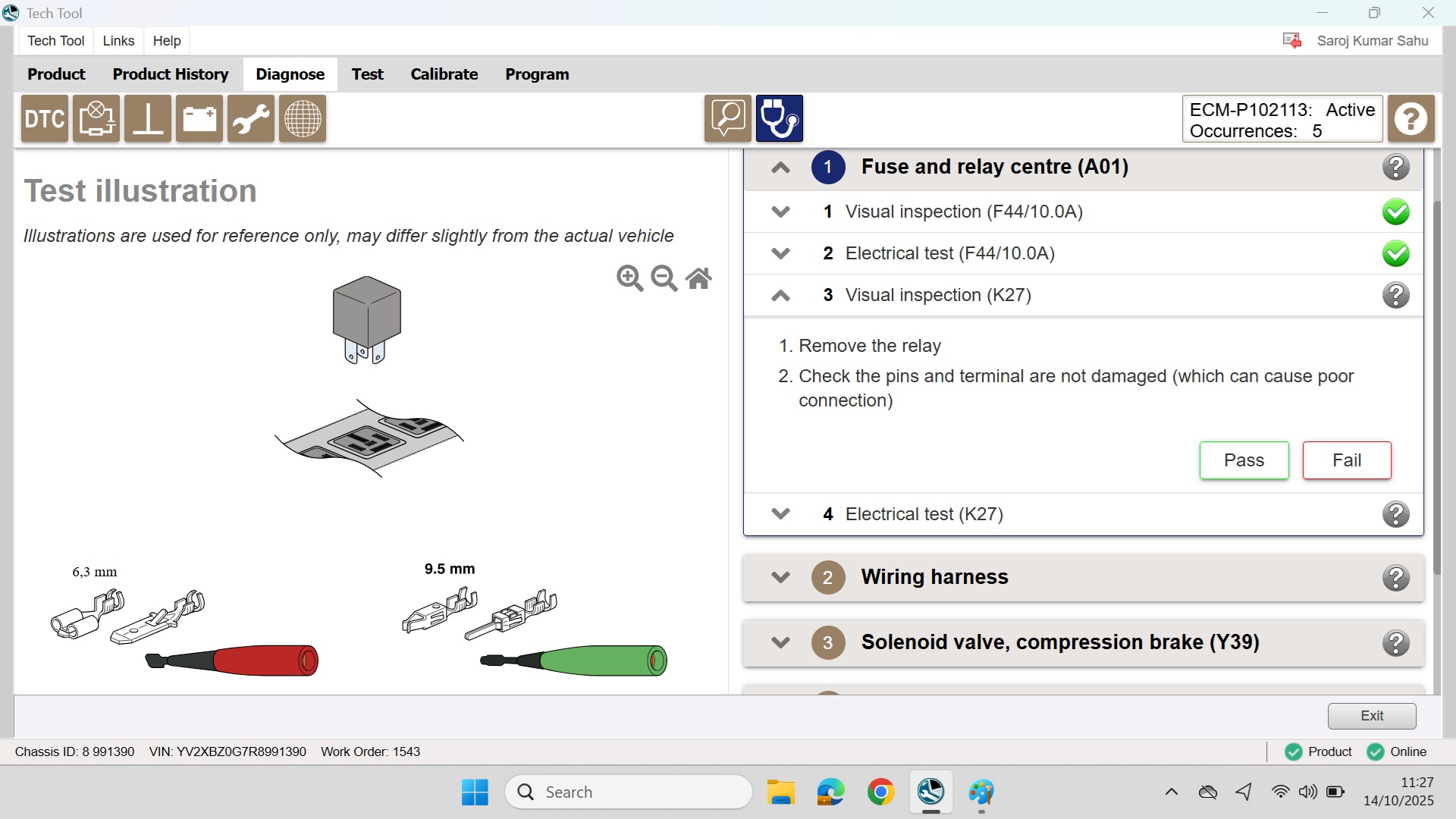 Tech Tool

Tech Tool Links Help

Saroj Kumar Sahu

Product Product History Diagnose Test Calibrate Program

DTC

ECM-P102113: Active
Occurrences: 5

Test illustration

Illustrations are used for reference only, may differ slightly from the actual vehicle

6,3 mm

9.5 mm

1 Fuse and relay centre (A01)

1 Visual inspection (F44/10.0A)

2 Electrical test (F44/10.0A)

3 Visual inspection (K27)

1. Remove the relay
2. Check the pins and terminal are not damaged (which can cause poor connection)

Pass Fail

4 Electrical test (K27)

2 Wiring harness

3 Solenoid valve, compression brake (Y39)

Exit

Chassis ID: 8 991390 VIN: YV2XBZ0G7R8991390 Work Order: 1543

Product Online

Search

11:27
14/10/2025