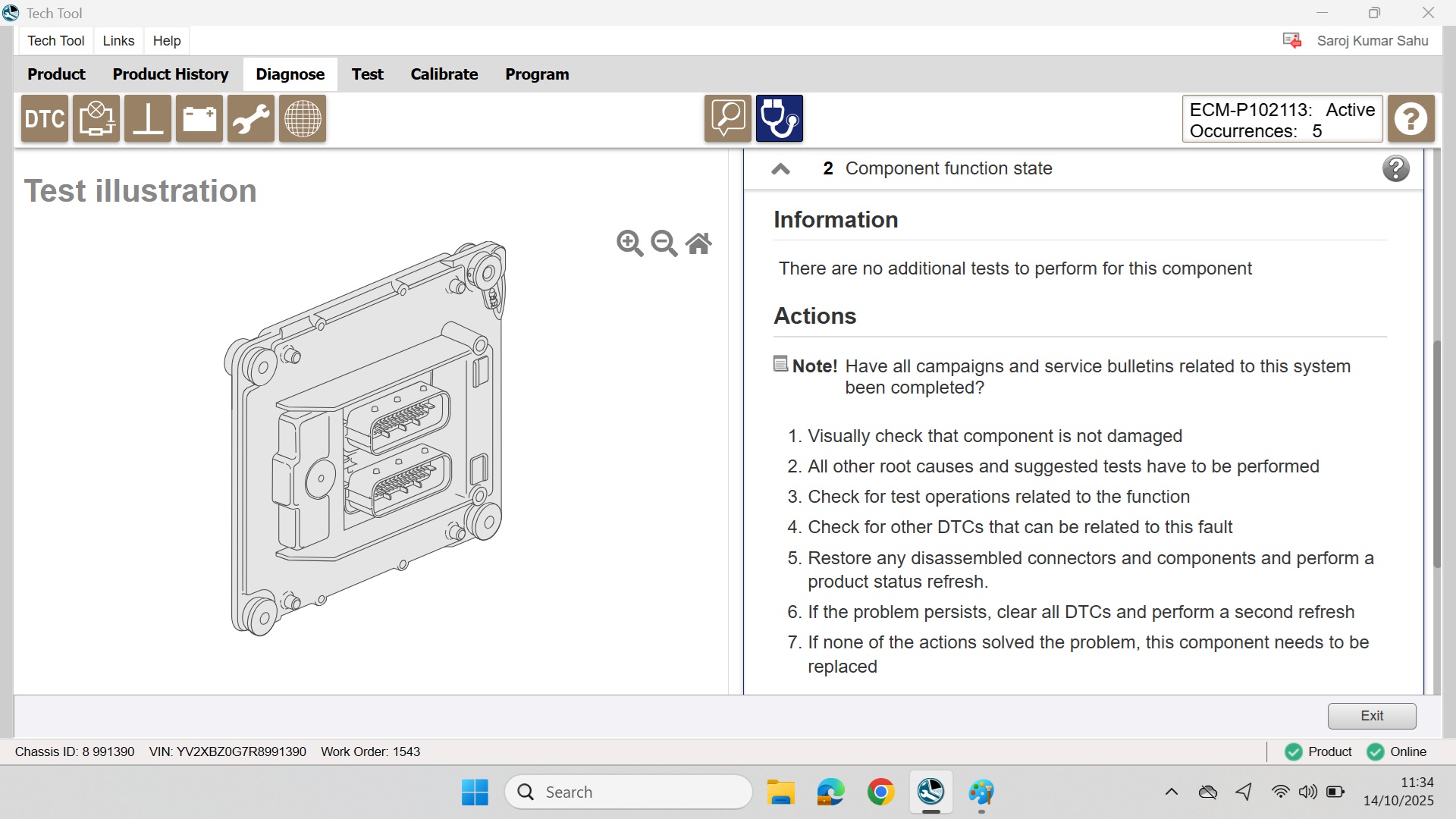 Tech Tool

Tech Tool Links Help

Saroj Kumar Sahu

Product Product History Diagnose Test Calibrate Program

DTC

ECM-P102113: Active
Occurrences: 5

Test illustration

2 Component function state

Information

There are no additional tests to perform for this component

Actions

Note! Have all campaigns and service bulletins related to this system been completed?

1. Visually check that component is not damaged
2. All other root causes and suggested tests have to be performed
3. Check for test operations related to the function
4. Check for other DTCs that can be related to this fault
5. Restore any disassembled connectors and components and perform a product status refresh.
6. If the problem persists, clear all DTCs and perform a second refresh
7. If none of the actions solved the problem, this component needs to be replaced

Exit

Chassis ID: 8 991390 VIN: YV2XBZ0G7R8991390 Work Order: 1543

Product Online

Search

11:34
14/10/2025